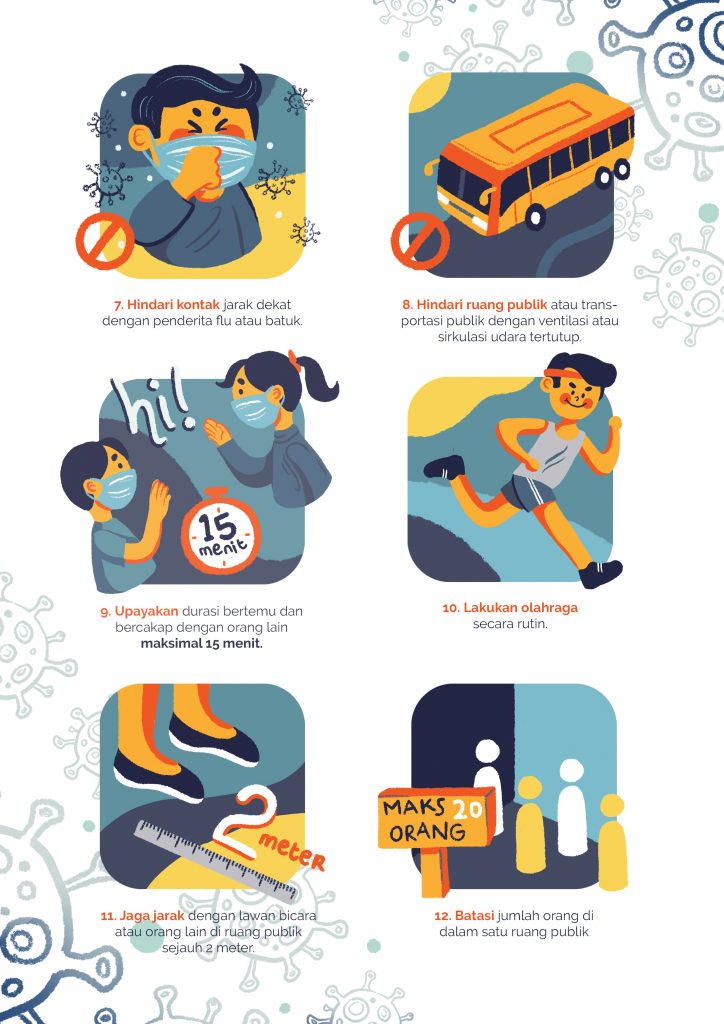 7. Hindari kontak jarak dekat dengan penderita flu atau batuk.

8. Hindari ruang publik atau transportasi publik dengan ventilasi atau sirkulasi udara tertutup.

hi!

15 menit

9. Upayakan durasi bertemu dan bercakap dengan orang lain maksimal 15 menit.

10. Lakukan olahraga secara rutin.

2 meter

11. Jaga jarak dengan lawan bicara atau orang lain di ruang publik sejauh 2 meter.

MAKS 20 ORANG

12. Batasi jumlah orang di dalam satu ruang publik