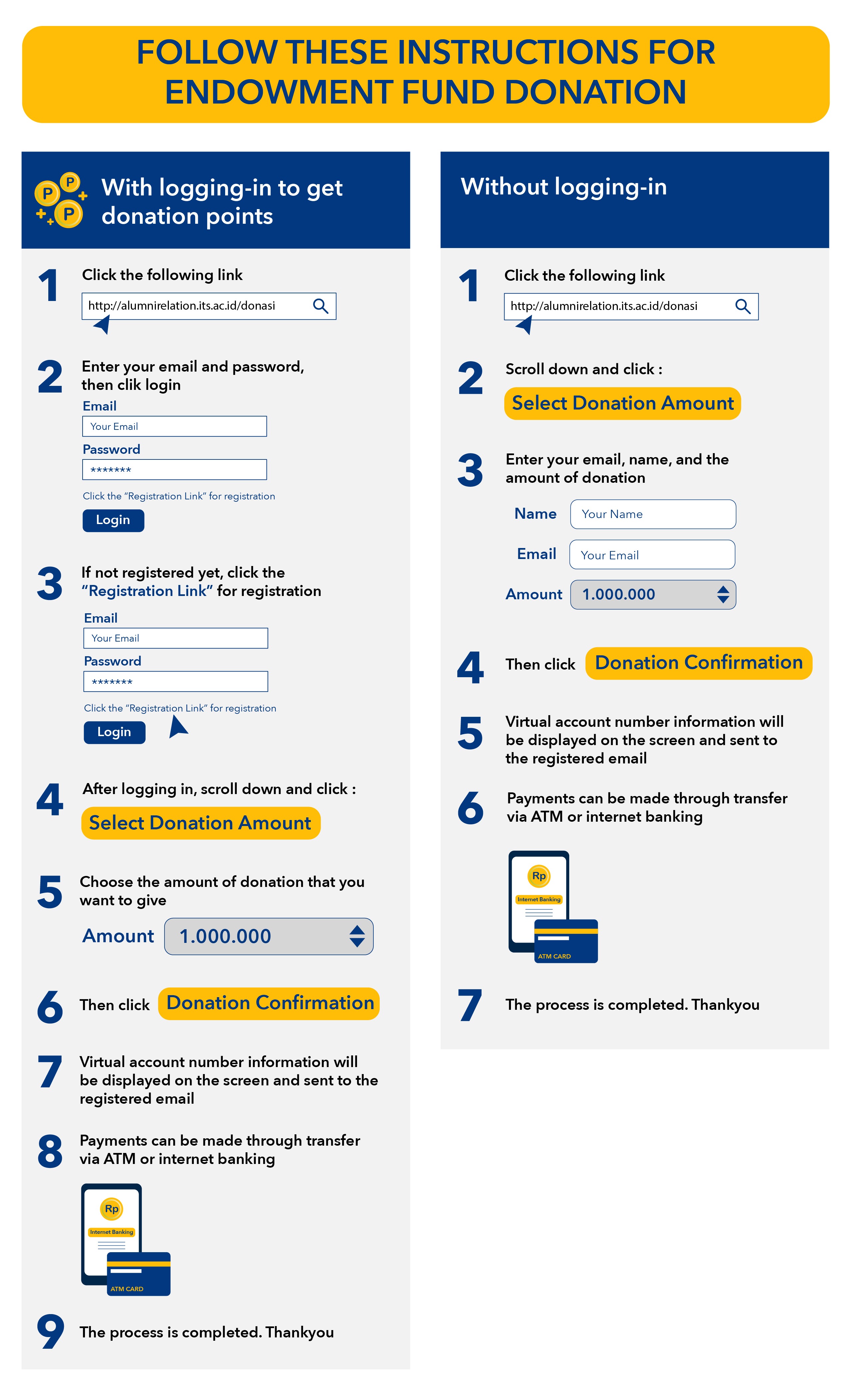 FOLLOW THESE INSTRUCTIONS FOR ENDOWMENT FUND DONATION

P P P

With logging-in to get donation points

1 Click the following link

http://alumnirelation.its.ac.id/donasi

2 Enter your email and password, then clik login

Email
Your Email
Password
*******
Click the "Registration Link" for registration
Login

3 If not registered yet, click the "Registration Link" for registration

Email
Your Email
Password
*******
Click the "Registration Link" for registration
Login

4 After logging in, scroll down and click :

Select Donation Amount

5 Choose the amount of donation that you want to give

Amount 1.000.000

6 Then click Donation Confirmation

7 Virtual account number information will be displayed on the screen and sent to the registered email

8 Payments can be made through transfer via ATM or internet banking

Rp
Internet Banking
ATM CARD

9 The process is completed. Thankyou

Without logging-in

1 Click the following link

http://alumnirelation.its.ac.id/donasi

2 Scroll down and click :

Select Donation Amount

3 Enter your email, name, and the amount of donation

Name Your Name
Email Your Email
Amount 1.000.000

4 Then click Donation Confirmation

5 Virtual account number information will be displayed on the screen and sent to the registered email

6 Payments can be made through transfer via ATM or internet banking

Rp
Internet Banking
ATM CARD

7 The process is completed. Thankyou