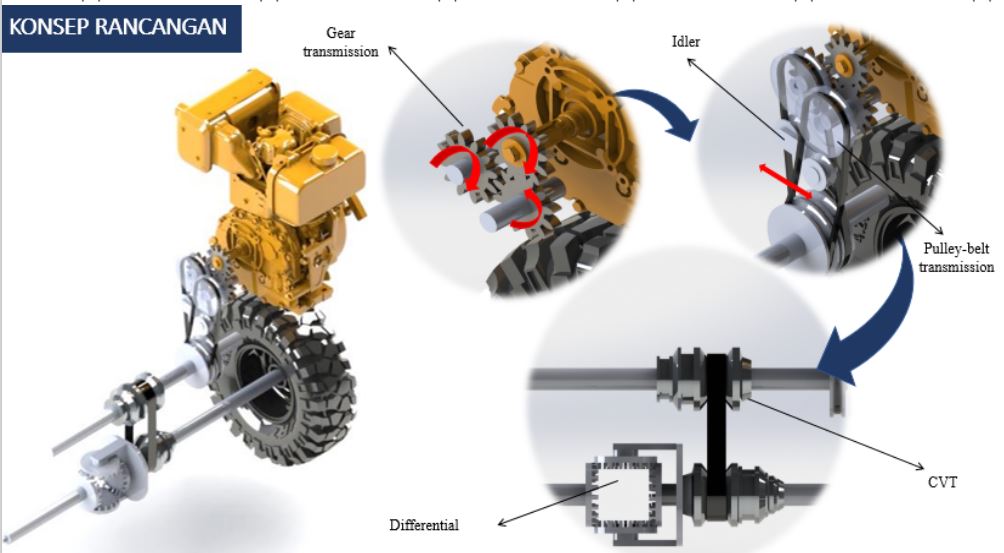 KONSEP RANCANGAN

Gear transmission

Idler

Pulley-belt transmission

CVT

Differential