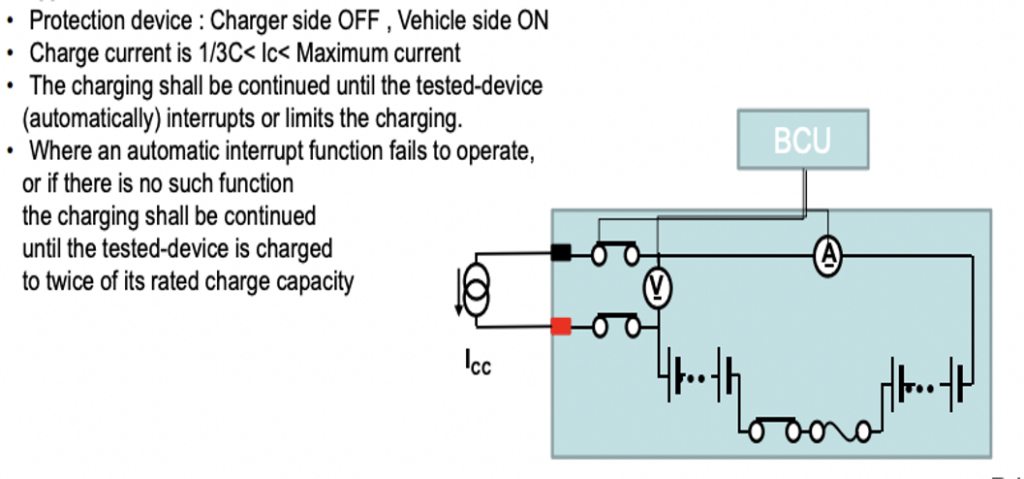 • Protection device : Charger side OFF , Vehicle side ON
• Charge current is 1/3C< Ic< Maximum current
• The charging shall be continued until the tested-device (automatically) interrupts or limits the charging.
• Where an automatic interrupt function fails to operate, or if there is no such function the charging shall be continued until the tested-device is charged to twice of its rated charge capacity

BCU

A

V

$I_{cc}$