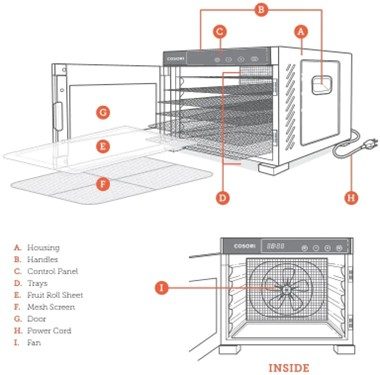 B
C
A
COSORI
G
E
F
D
H

A. Housing
B. Handles
C. Control Panel
D. Trays
E. Fruit Roll Sheet
F. Mesh Screen
G. Door
H. Power Cord
I. Fan

COSORI
8888
I

INSIDE