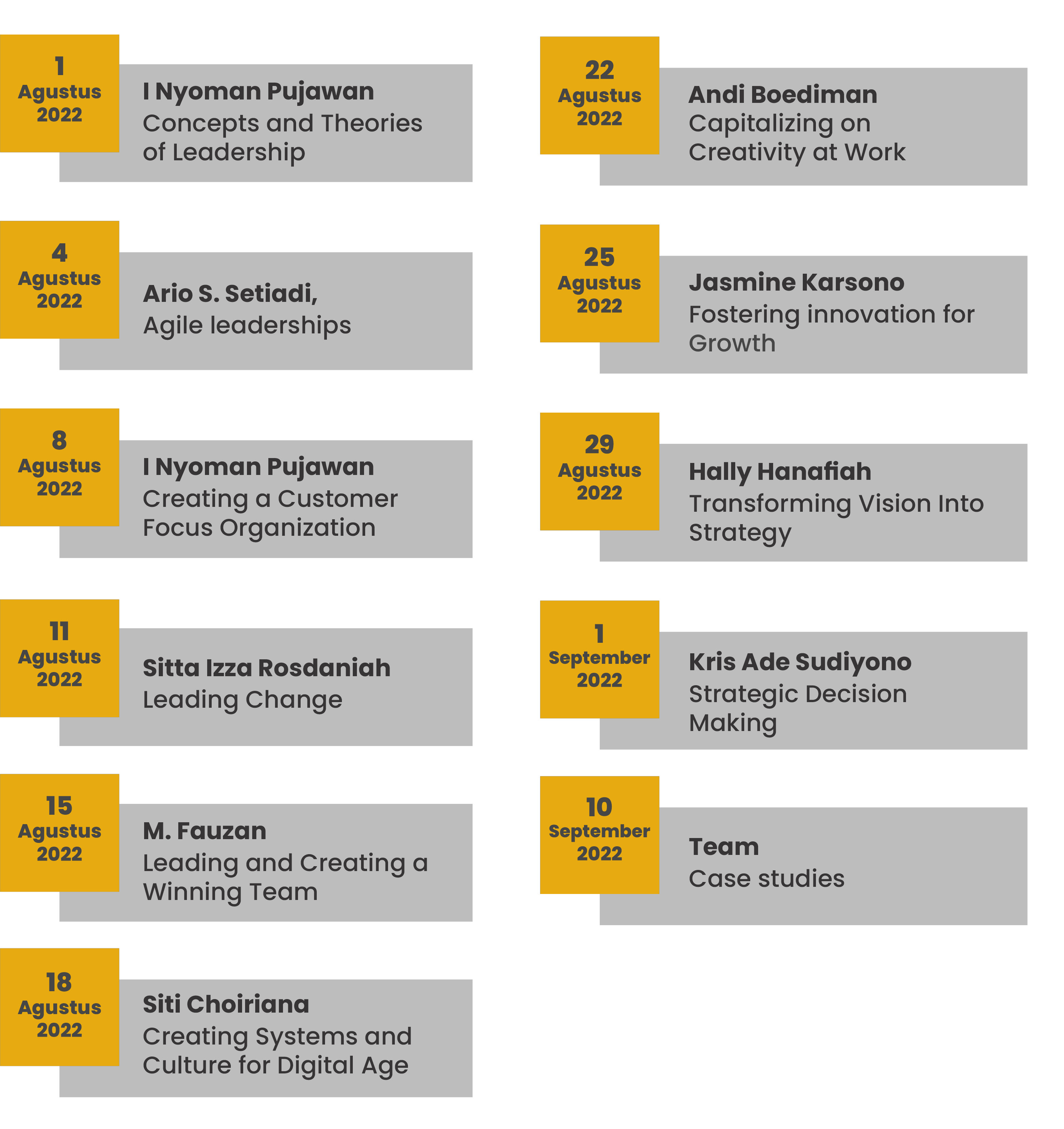 1
Agustus
2022

I Nyoman Pujawan
Concepts and Theories of Leadership

4
Agustus
2022

Ario S. Setiadi,
Agile leaderships

8
Agustus
2022

I Nyoman Pujawan
Creating a Customer Focus Organization

11
Agustus
2022

Sitta Izza Rosdaniah
Leading Change

15
Agustus
2022

M. Fauzan
Leading and Creating a Winning Team

18
Agustus
2022

Siti Choiriana
Creating Systems and Culture for Digital Age

22
Agustus
2022

Andi Boediman
Capitalizing on Creativity at Work

25
Agustus
2022

Jasmine Karsono
Fostering innovation for Growth

29
Agustus
2022

Hally Hanafiah
Transforming Vision Into Strategy

1
September
2022

Kris Ade Sudiyono
Strategic Decision Making

10
September
2022

Team
Case studies