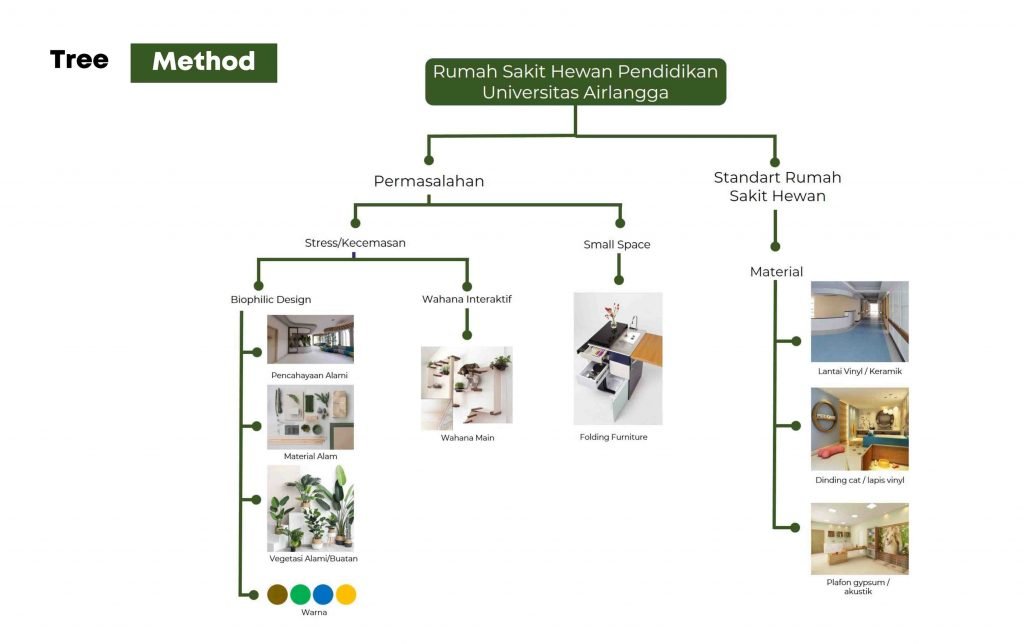 Tree Method

Rumah Sakit Hewan Pendidikan Universitas Airlangga

Permasalahan

Standart Rumah Sakit Hewan

Stress/Kecemasan

Small Space

Material

Biophilic Design

Wahana Interaktif

Pencahayaan Alami

Material Alam

Vegetasi Alami/Buatan

Warna

Wahana Main

Folding Furniture

Lantai Vinyl / Keramik

Dinding cat / lapis vinyl

Plafon gypsum / akustik