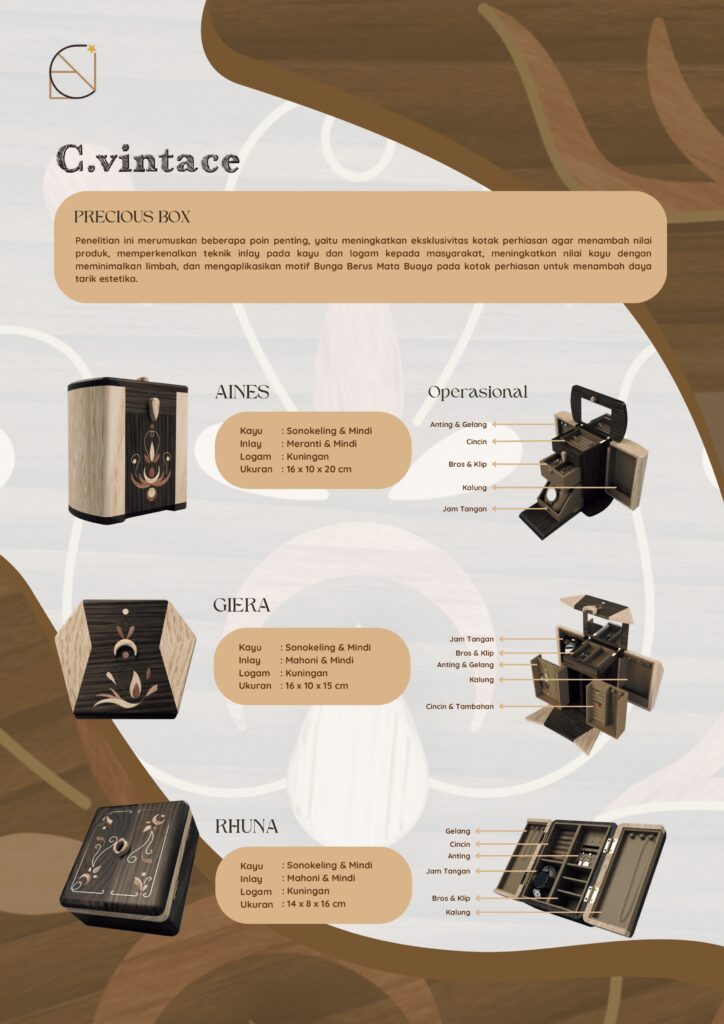 C.vintace

PRECIOUS BOX

Penelitian ini merumuskan beberapa poin penting, yaitu meningkatkan eksklusivitas kotak perhiasan agar menambah nilai produk, memperkenalkan teknik inlay pada kayu dan logam kepada masyarakat, meningkatkan nilai kayu dengan meminimalkan limbah, dan mengaplikasikan motif Bunga Berus Mata Buaya pada kotak perhiasan untuk menambah daya tarik estetika.

AINES

Kayu : Sonokeling & Mindi
Inlay : Meranti & Mindi
Logam : Kuningan
Ukuran : 16 x 10 x 20 cm

Operasional

Anting & Gelang
Cincin
Bros & Klip
Kalung
Jam Tangan

GIERA

Kayu : Sonokeling & Mindi
Inlay : Mahoni & Mindi
Logam : Kuningan
Ukuran : 16 x 10 x 15 cm

Jam Tangan
Bros & Klip
Anting & Gelang
Kalung
Cincin & Tambahan

RHUNA

Kayu : Sonokeling & Mindi
Inlay : Mahoni & Mindi
Logam : Kuningan
Ukuran : 14 x 8 x 16 cm

Gelang
Cincin
Anting
Jam Tangan
Bros & Klip
Kalung