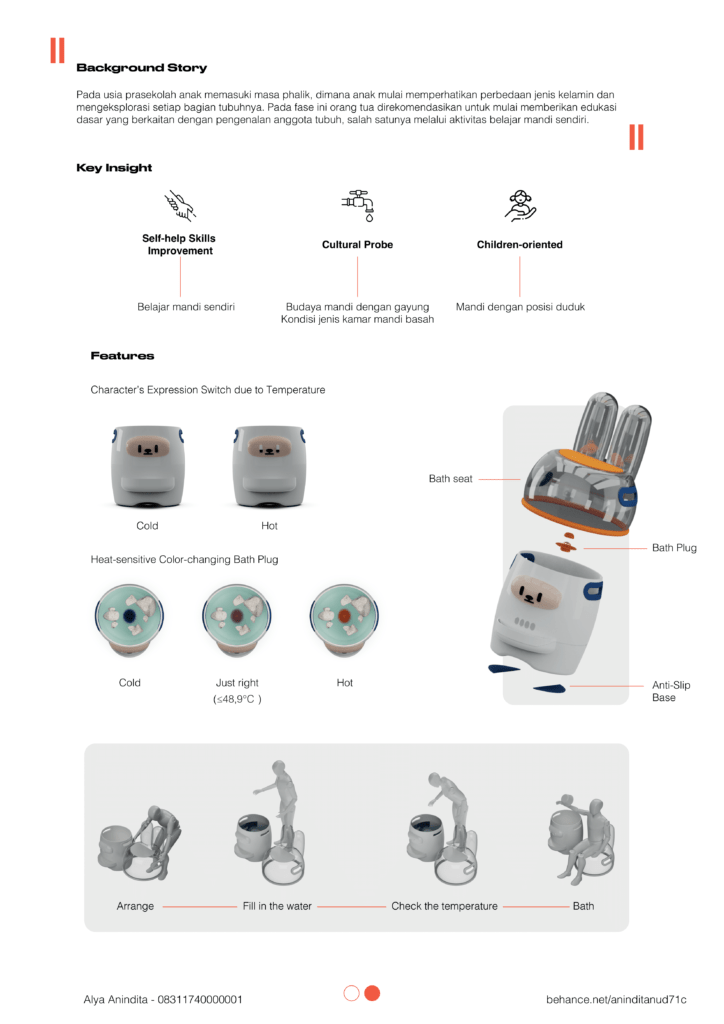 Background Story

Pada usia prasekolah anak memasuki masa phalik, dimana anak mulai memperhatikan perbedaan jenis kelamin dan mengeksplorasi setiap bagian tubuhnya. Pada fase ini orang tua direkomendasikan untuk mulai memberikan edukasi dasar yang berkaitan dengan pengenalan anggota tubuh, salah satunya melalui aktivitas belajar mandi sendiri.

Key Insight

Self-help Skills Improvement

Belajar mandi sendiri

Cultural Probe

Budaya mandi dengan gayung
Kondisi jenis kamar mandi basah

Children-oriented

Mandi dengan posisi duduk

Features

Character's Expression Switch due to Temperature

Cold

Hot

Heat-sensitive Color-changing Bath Plug

Cold

Just right
(≤48,9°C )

Hot

Bath seat

Bath Plug

Anti-Slip Base

Arrange

Fill in the water

Check the temperature

Bath

Alya Anindita - 08311740000001

behance.net/aninditanud71c