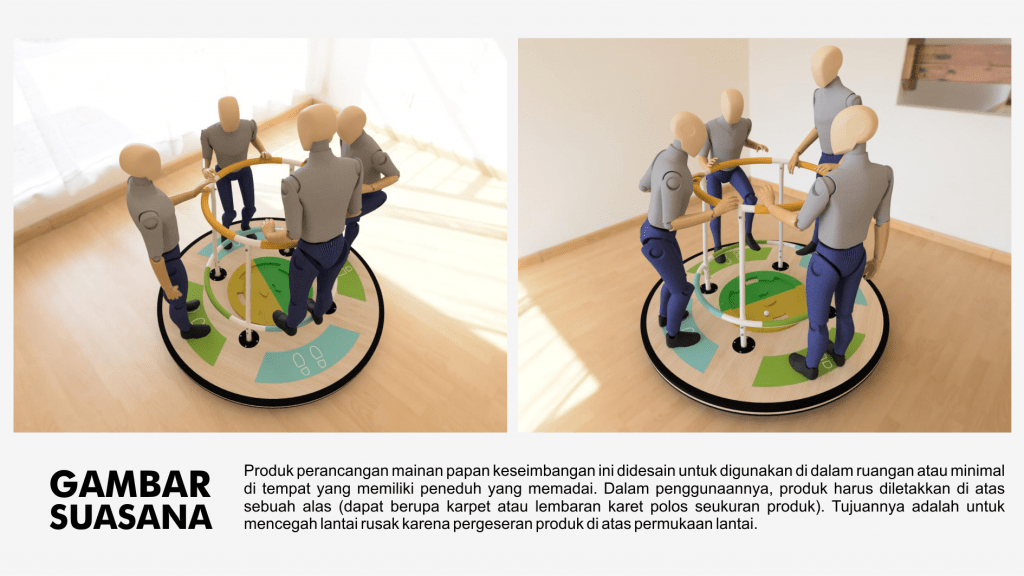 GAMBAR SUASANA

Produk perancangan mainan papan keseimbangan ini didesain untuk digunakan di dalam ruangan atau minimal di tempat yang memiliki peneduh yang memadai. Dalam penggunaannya, produk harus diletakkan di atas sebuah alas (dapat berupa karpet atau lembaran karet polos seukuran produk). Tujuannya adalah untuk mencegah lantai rusak karena pergeseran produk di atas permukaan lantai.