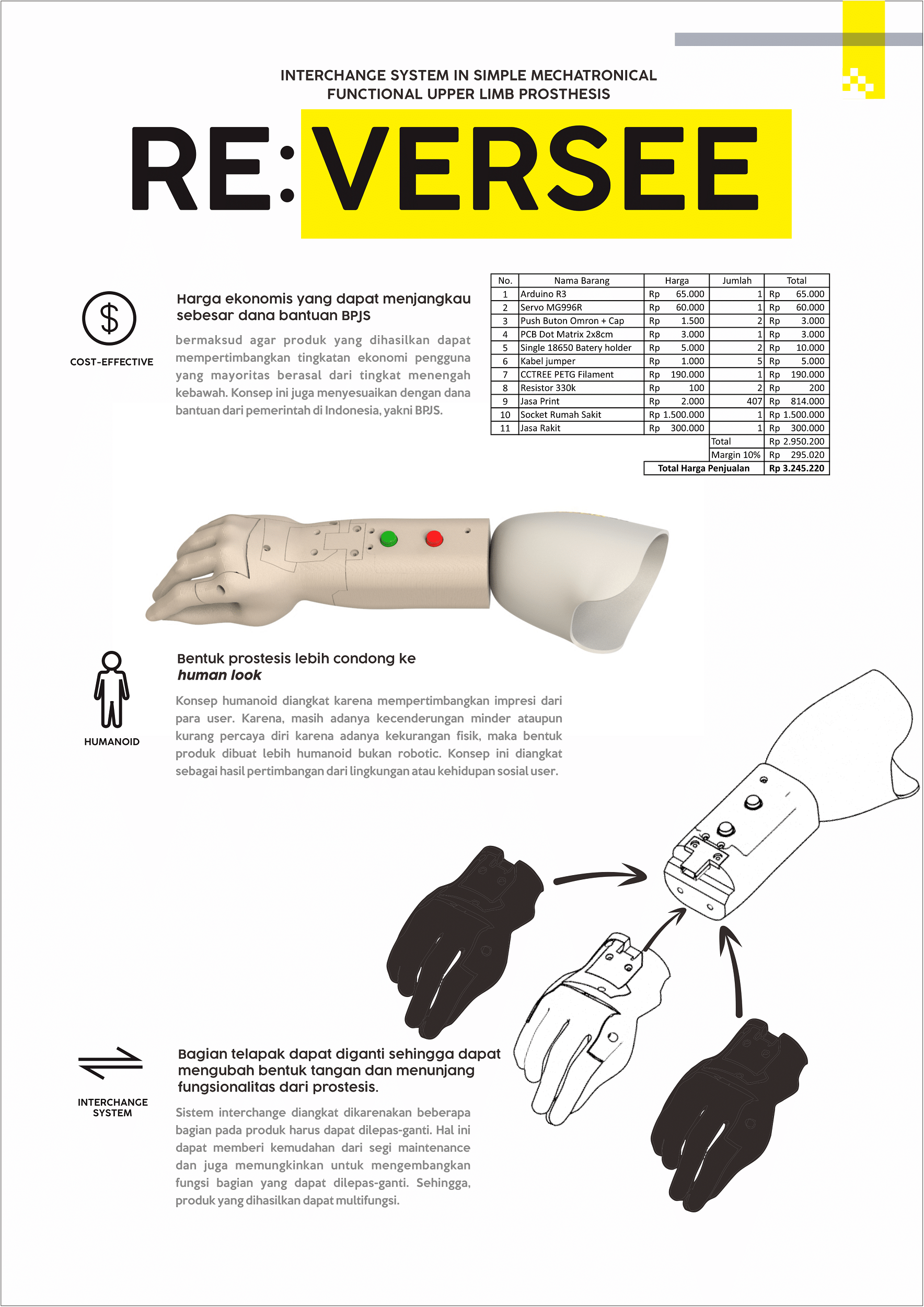 INTERCHANGE SYSTEM IN SIMPLE MECHATRONICAL FUNCTIONAL UPPER LIMB PROSTHESIS

RE:VERSEE

COST-EFFECTIVE

Harga ekonomis yang dapat menjangkau sebesar dana bantuan BPJS

bermaksud agar produk yang dihasilkan dapat mempertimbangkan tingkatan ekonomi pengguna yang mayoritas berasal dari tingkat menengah kebawah. Konsep ini juga menyesuaikan dengan dana bantuan dari pemerintah di Indonesia, yakni BPJS.

| No. | Nama Barang | Harga | Jumlah | Total |
|---|---|---|---|---|
| 1 | Arduino R3 | Rp 65.000 | 1 | Rp 65.000 |
| 2 | Servo MG996R | Rp 60.000 | 1 | Rp 60.000 |
| 3 | Push Buton Omron + Cap | Rp 1.500 | 2 | Rp 3.000 |
| 4 | PCB Dot Matrix 2x8cm | Rp 3.000 | 1 | Rp 3.000 |
| 5 | Single 18650 Batery holder | Rp 5.000 | 2 | Rp 10.000 |
| 6 | Kabel jumper | Rp 1.000 | 5 | Rp 5.000 |
| 7 | CCTREE PETG Filament | Rp 190.000 | 1 | Rp 190.000 |
| 8 | Resistor 330k | Rp 100 | 2 | Rp 200 |
| 9 | Jasa Print | Rp 2.000 | 407 | Rp 814.000 |
| 10 | Socket Rumah Sakit | Rp 1.500.000 | 1 | Rp 1.500.000 |
| 11 | Jasa Rakit | Rp 300.000 | 1 | Rp 300.000 |
| | | | Total | Rp 2.950.200 |
| | | | Margin 10% | Rp 295.020 |
| | | Total Harga Penjualan | | Rp 3.245.220 |

HUMANOID

Bentuk prostesis lebih condong ke human look

Konsep humanoid diangkat karena mempertimbangkan impresi dari para user. Karena, masih adanya kecenderungan minder ataupun kurang percaya diri karena adanya kekurangan fisik, maka bentuk produk dibuat lebih humanoid bukan robotic. Konsep ini diangkat sebagai hasil pertimbangan dari lingkungan atau kehidupan sosial user.

INTERCHANGE SYSTEM

Bagian telapak dapat diganti sehingga dapat mengubah bentuk tangan dan menunjang fungsionalitas dari prostesis.

Sistem interchange diangkat dikarenakan beberapa bagian pada produk harus dapat dilepas-ganti. Hal ini dapat memberi kemudahan dari segi maintenance dan juga memungkinkan untuk mengembangkan fungsi bagian yang dapat dilepas-ganti. Sehingga, produk yang dihasilkan dapat multifungsi.