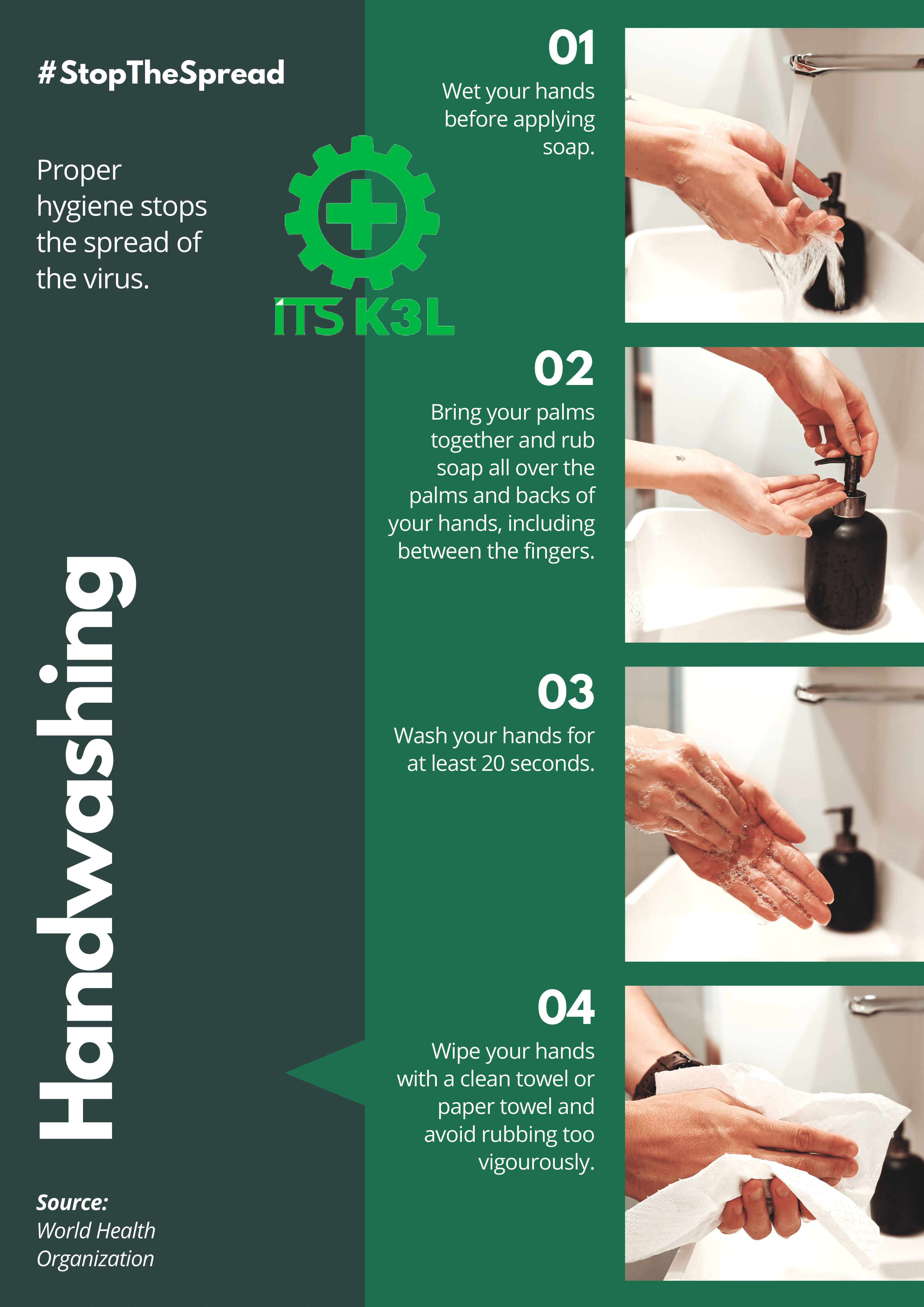 #StopTheSpread

Proper hygiene stops the spread of the virus.

ITS K3L

Handwashing

Source:
World Health Organization

01
Wet your hands before applying soap.

02
Bring your palms together and rub soap all over the palms and backs of your hands, including between the fingers.

03
Wash your hands for at least 20 seconds.

04
Wipe your hands with a clean towel or paper towel and avoid rubbing too vigourously.