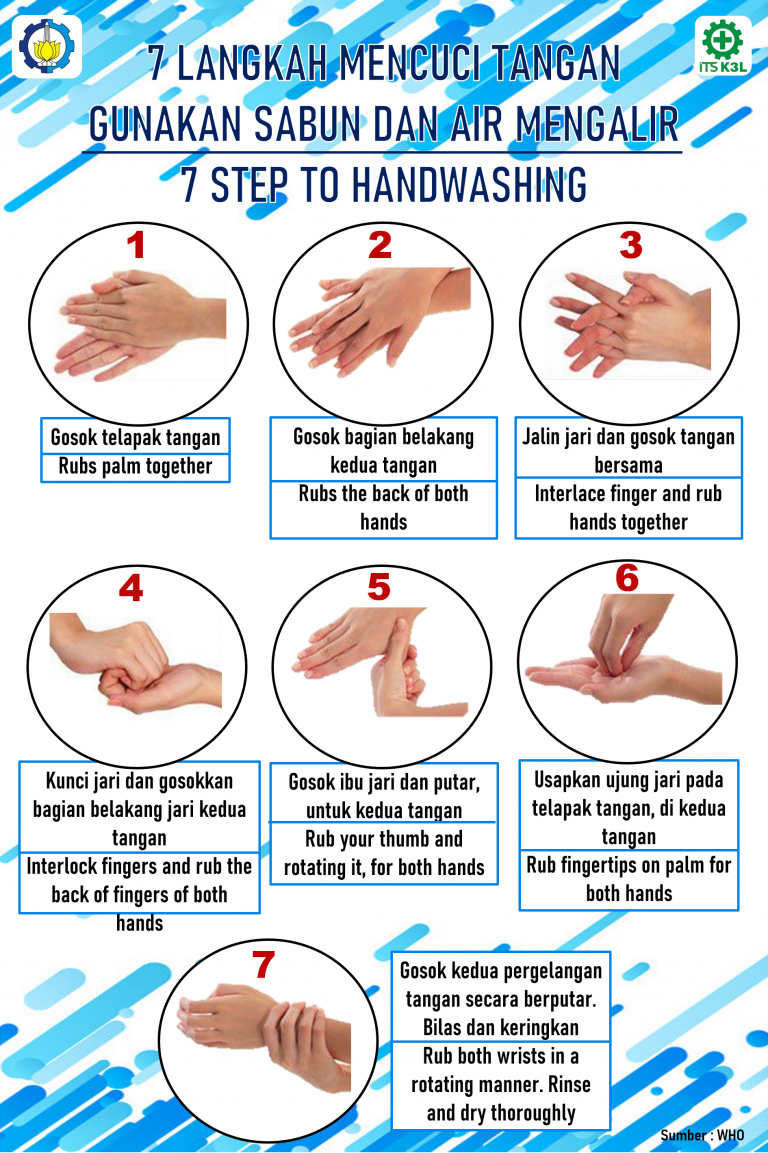 ITS K3L

7 LANGKAH MENCUCI TANGAN
GUNAKAN SABUN DAN AIR MENGALIR
7 STEP TO HANDWASHING

1
Gosok telapak tangan
Rubs palm together

2
Gosok bagian belakang kedua tangan
Rubs the back of both hands

3
Jalin jari dan gosok tangan bersama
Interlace finger and rub hands together

4
Kunci jari dan gosokkan bagian belakang jari kedua tangan
Interlock fingers and rub the back of fingers of both hands

5
Gosok ibu jari dan putar, untuk kedua tangan
Rub your thumb and rotating it, for both hands

6
Usapkan ujung jari pada telapak tangan, di kedua tangan
Rub fingertips on palm for both hands

7
Gosok kedua pergelangan tangan secara berputar. Bilas dan keringkan
Rub both wrists in a rotating manner. Rinse and dry thoroughly

Sumber : WHO